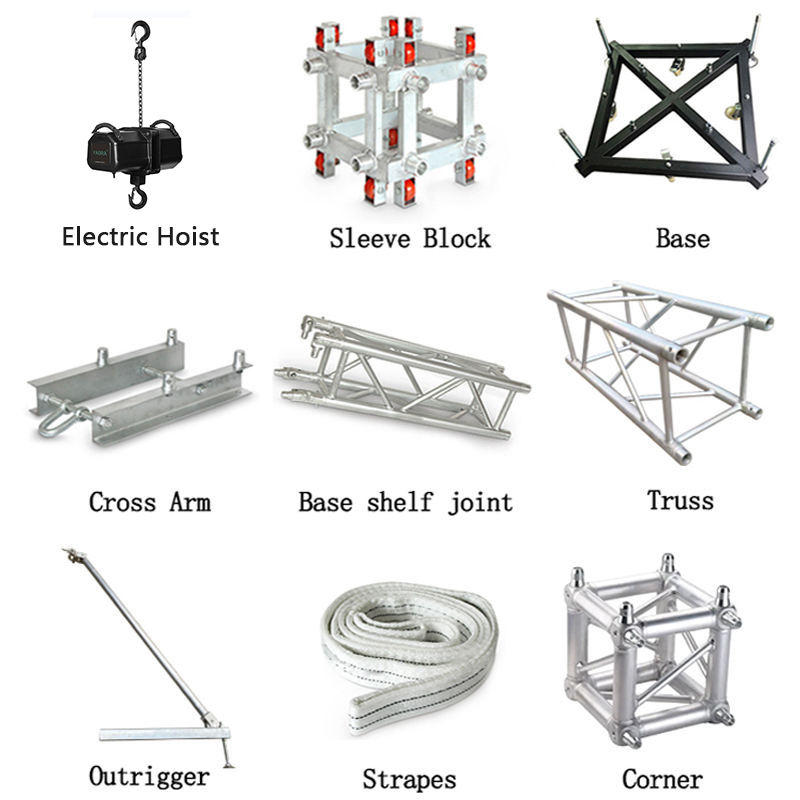 Electric Hoist

Sleeve Block

Base

Cross Arm

Base shelf joint

Truss

Outrigger

Strapes

Corner